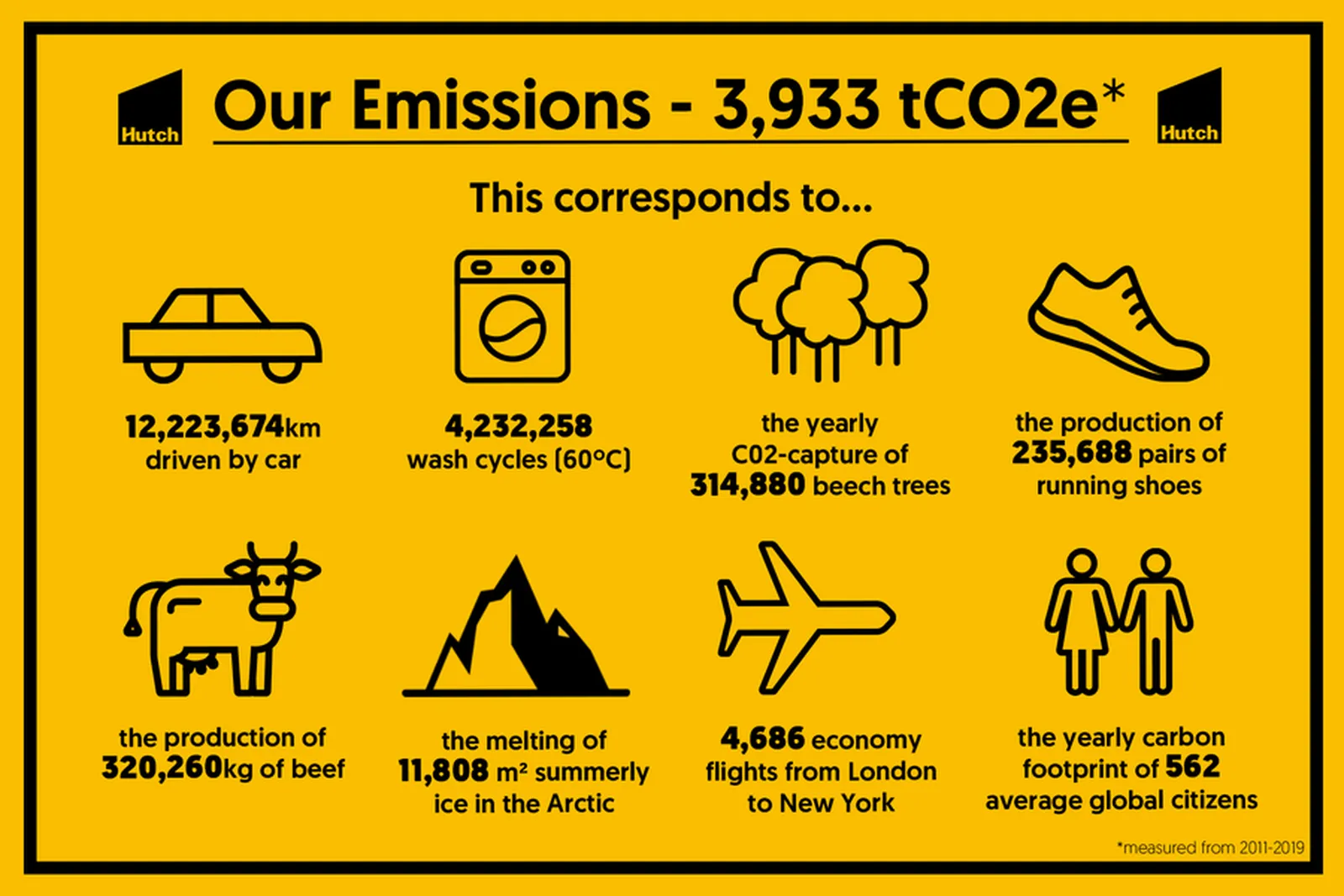 Hutch

Our Emissions - 3,933 tCO2e*

Hutch

This corresponds to...

12,223,674km driven by car

4,232,258 wash cycles (60°C)

the yearly C02-capture of 314,880 beech trees

the production of 235,688 pairs of running shoes

the production of 320,260kg of beef

the melting of 11,808 m² summerly ice in the Arctic

4,686 economy flights from London to New York

the yearly carbon footprint of 562 average global citizens

*measured from 2011-2019